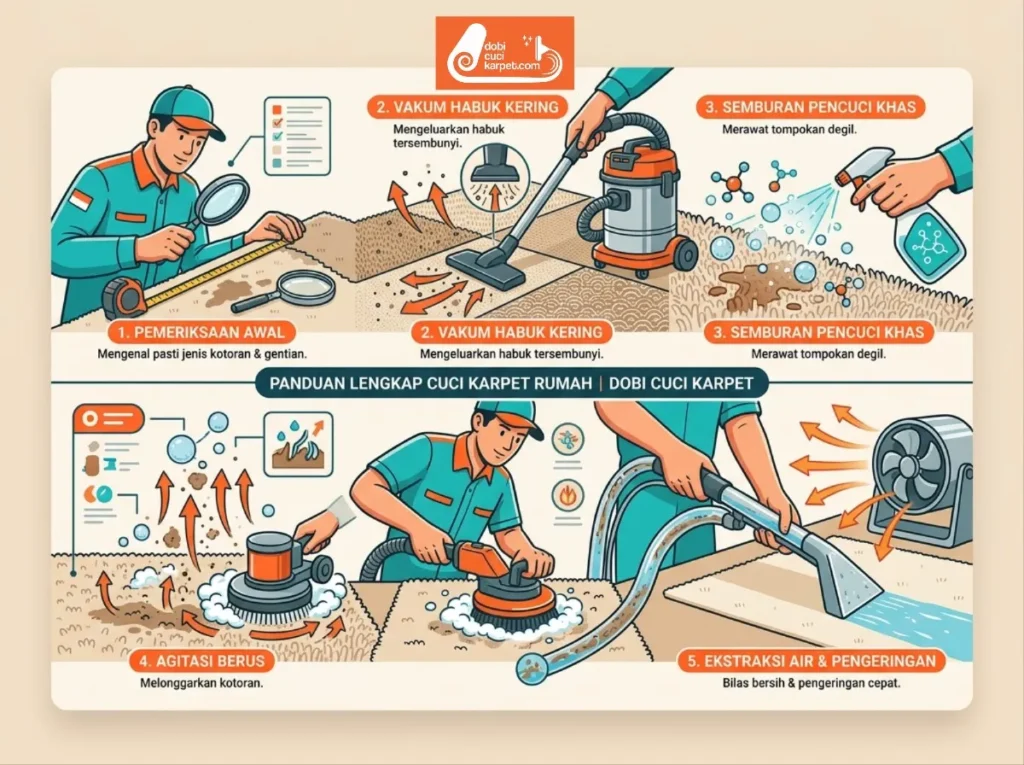 dobi cuci karpet.com

2. VAKUM HABUK KERING
Mengeluarkan habuk tersembunyi.

3. SEMBURAN PENCUCI KHAS
Merawat tompokan degil.

1. PEMERIKSAAN AWAL
Mengenal pasti jenis kotoran & gentian.

2. VAKUM HABUK KERING
Mengeluarkan habuk tersembunyi.

3. SEMBURAN PENCUCI KHAS
Merawat tompokan degil.

PANDUAN LENGKAP CUCI KARPET RUMAH | DOBI CUCI KARPET

4. AGITASI BERUS
Melonggarkan kotoran.

5. EKSTRAKSI AIR & PENGERINGAN
Bilas bersih & pengeringan cepat.